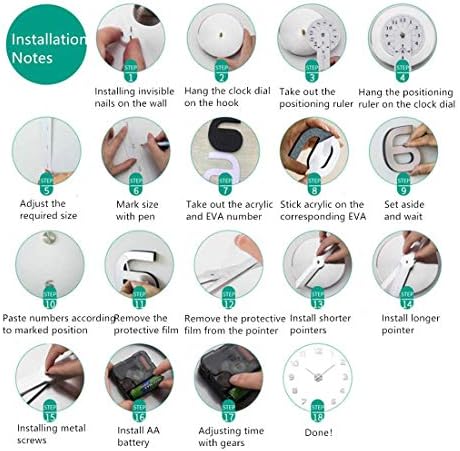 Installation Notes

STEP 1
Installing invisible nails on the wall

STEP 2
Hang the clock dial on the hook

STEP 3
Take out the positioning ruler

STEP 4
Hang the positioning ruler on the clock dial

STEP 5
Adjust the required size

STEP 6
Mark size with pen

STEP 7
Take out the acrylic and EVA number

STEP 8
Stick acrylic on the corresponding EVA

STEP 9
Set aside and wait

STEP 10
Paste numbers according to marked position

STEP 11
Remove the protective film

STEP 12
Remove the protective film from the pointer

STEP 13
Install shorter pointers

STEP 14
Install longer pointer

STEP 15
Installing metal screws

STEP 16
Install AA battery

STEP 17
Adjusting time with gears

STEP 18
Done!