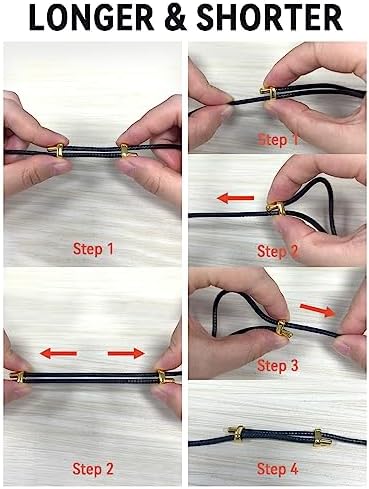 LONGER & SHORTER

Step 1

Step 2

Step 1

Step 2

Step 3

Step 4